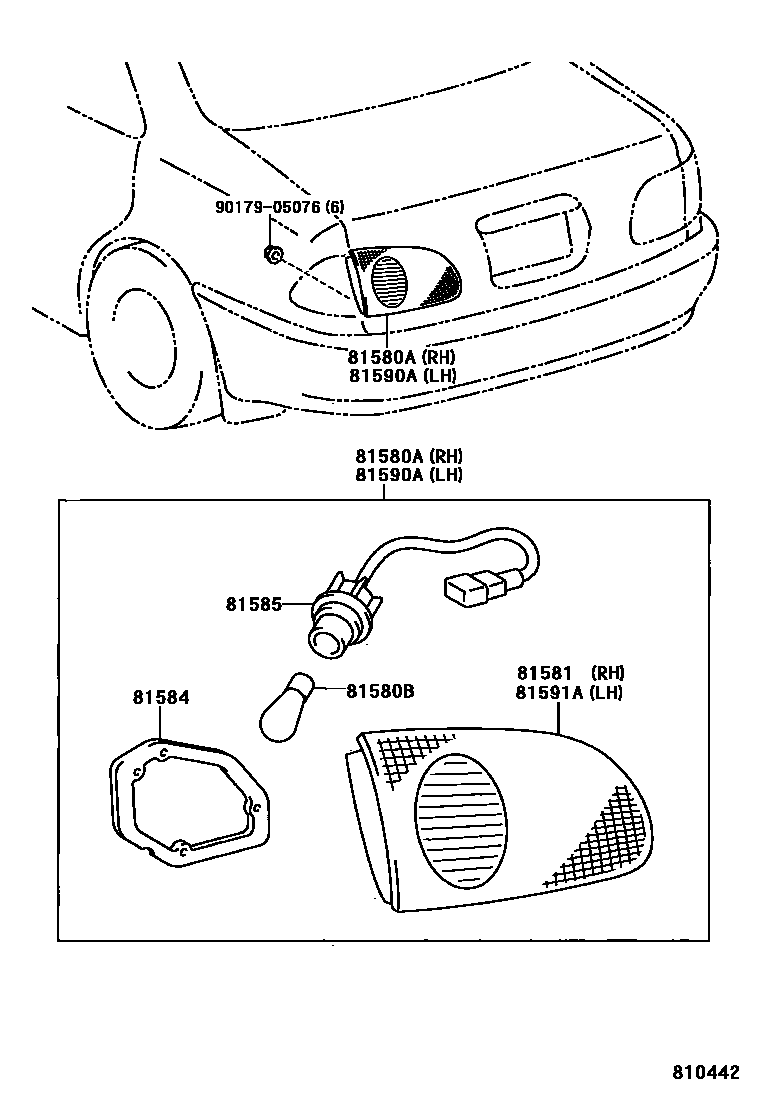 90179-05076 (6)

81580A (RH)
81590A (LH)

81580A (RH)
81590A (LH)

81585

81584

81580B

81581 (RH)
81591A (LH)

810442